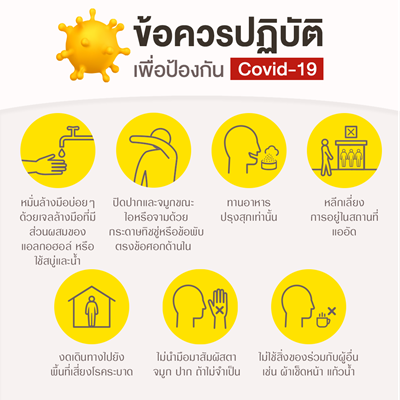 ข้อควรปฏิบัติ
เพื่อป้องกัน Covid-19

หมั่นล้างมือบ่อยๆ ด้วยเจลล้างมือที่มีส่วนผสมของแอลกอฮอล์ หรือใช้สบู่และน้ำ

ปิดปากและจมูกขณะไอหรือจามด้วยกระดาษทิชชู่หรือข้อพับตรงข้อศอกด้านใน

ทานอาหารปรุงสุกเท่านั้น

หลีกเลี่ยงการอยู่ในสถานที่แออัด

งดเดินทางไปยังพื้นที่เสี่ยงโรคระบาด

ไม่นำมือมาสัมผัสตา จมูก ปาก ถ้าไม่จำเป็น

ไม่ใช้สิ่งของร่วมกับผู้อื่น เช่น ผ้าเช็ดหน้า แก้วน้ำ